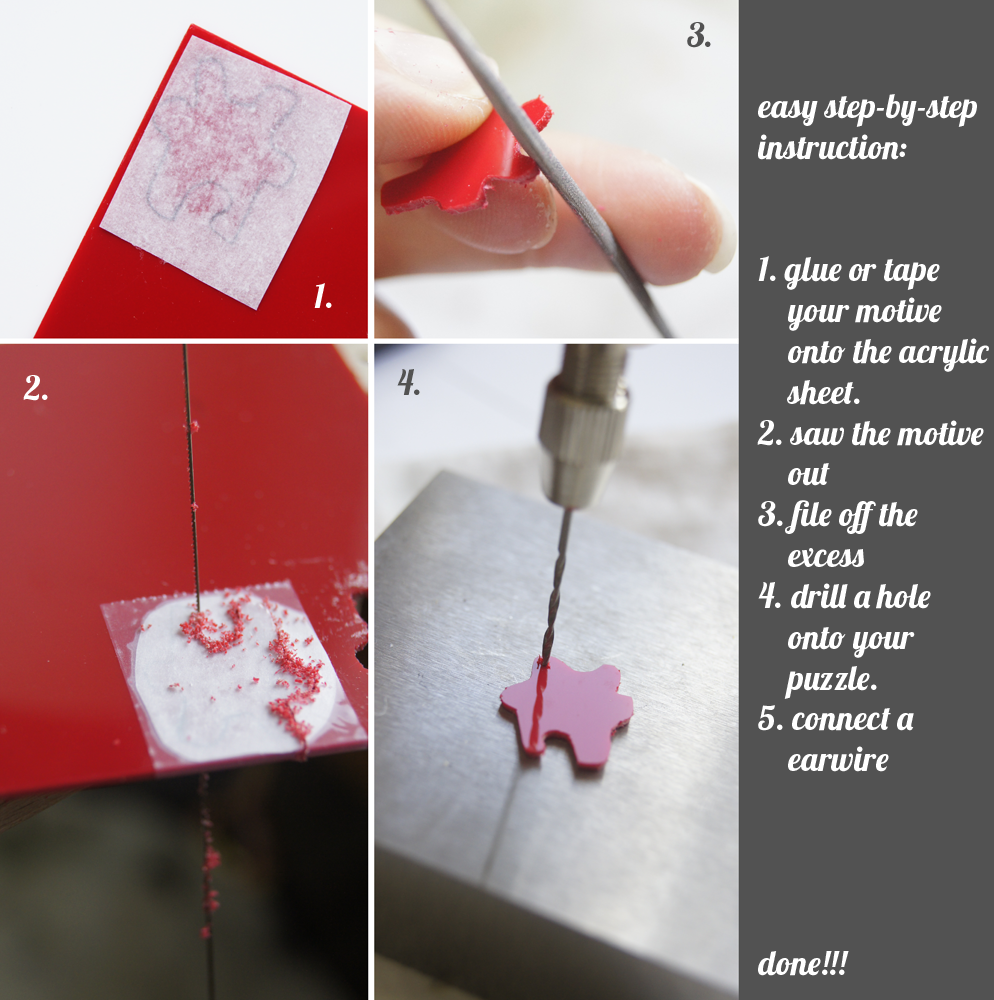 1.

3.

2.

4.

easy step-by-step instruction:

1. glue or tape your motive onto the acrylic sheet.
2. saw the motive out
3. file off the excess
4. drill a hole onto your puzzle.
5. connect a earwire

done!!!